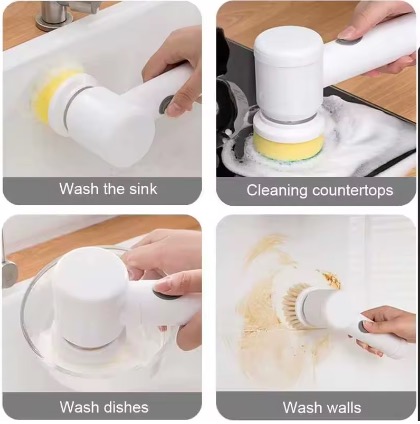 Wash the sink

Cleaning countertops

Wash dishes

Wash walls